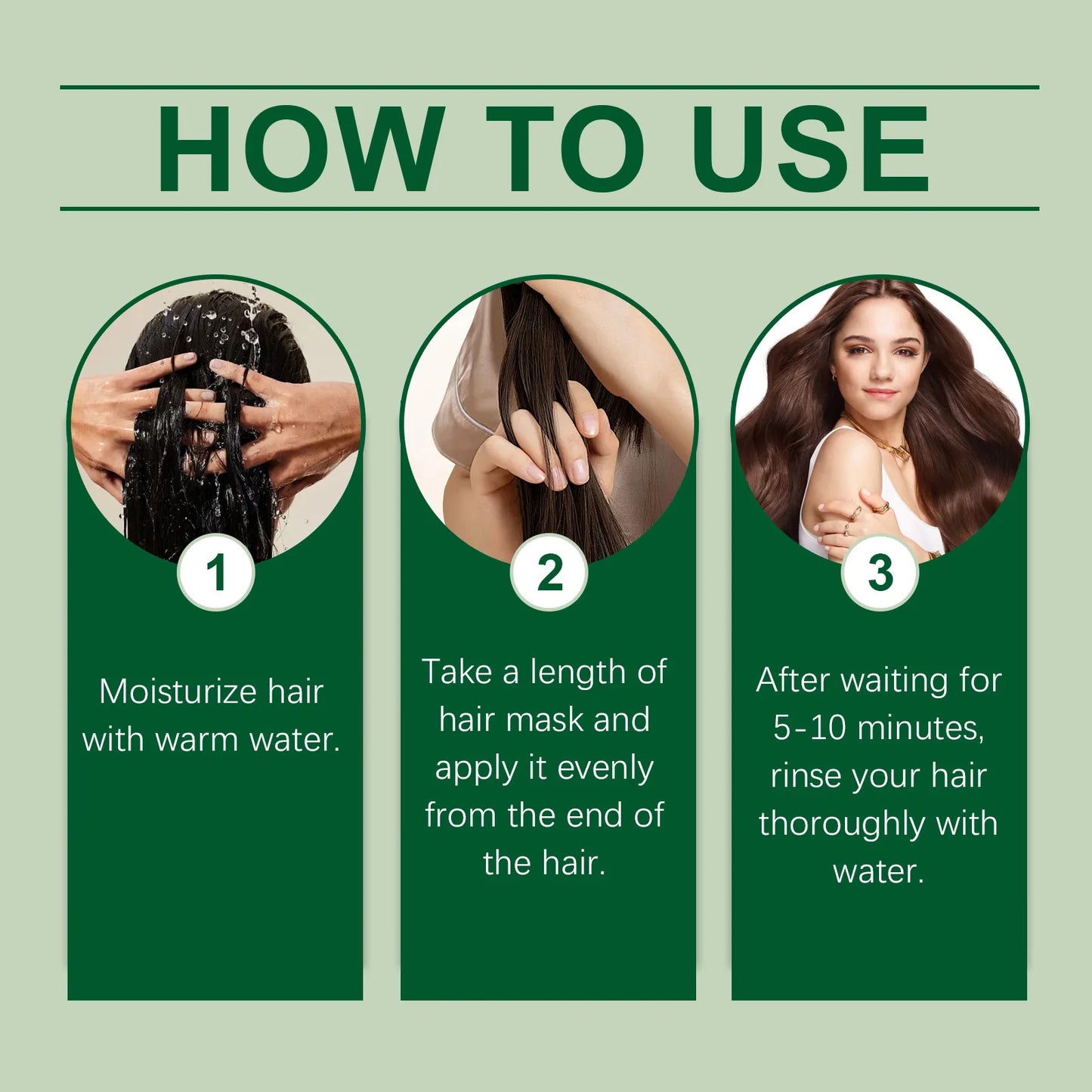 HOW TO USE

1

Moisturize hair with warm water.

2

Take a length of hair mask and apply it evenly from the end of the hair.

3

After waiting for 5-10 minutes, rinse your hair thoroughly with water.